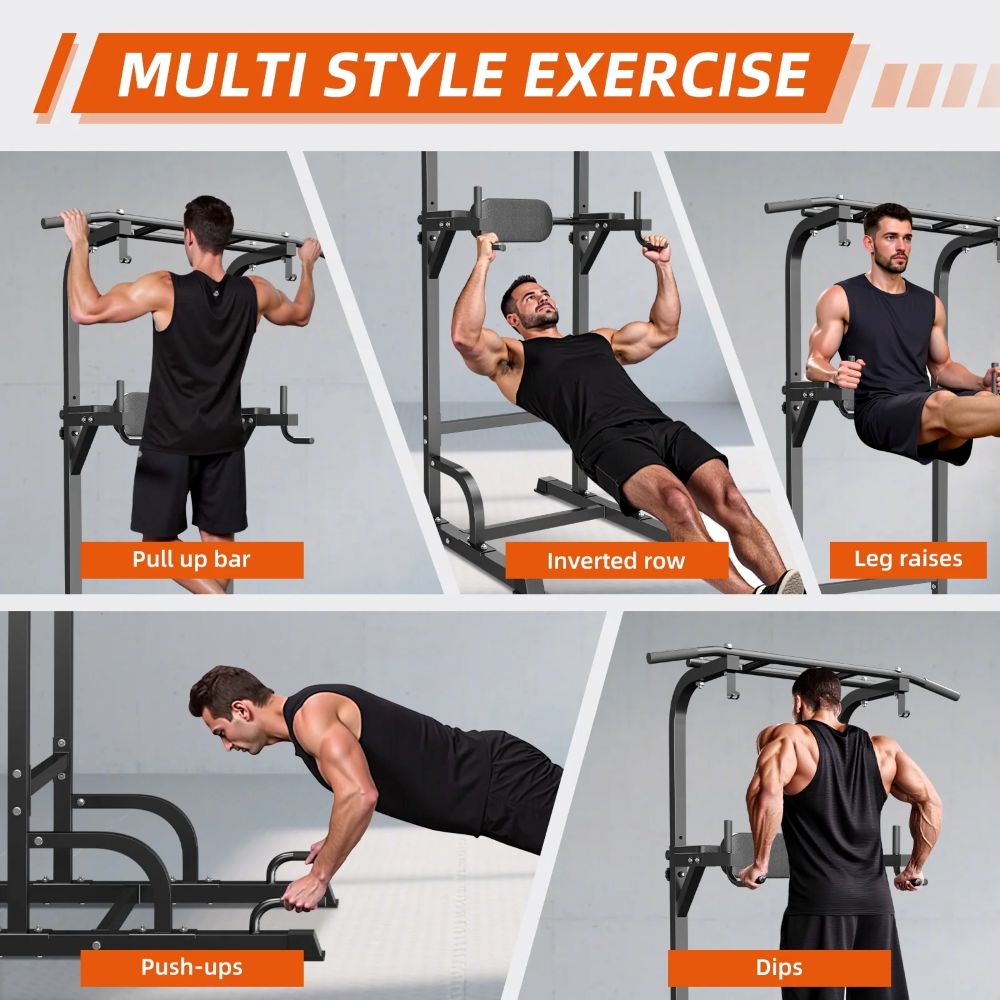 MULTI STYLE EXERCISE

Pull up bar

Inverted row

Leg raises

Push-ups

Dips