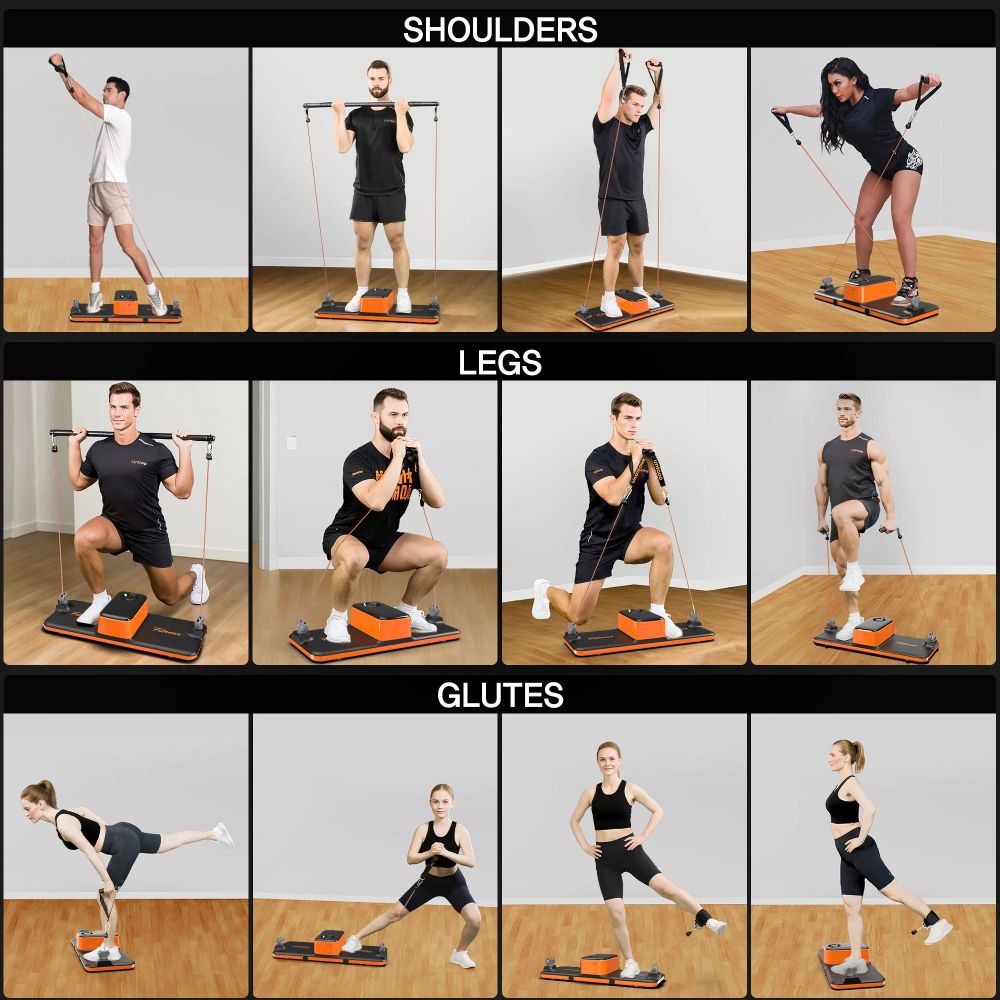 SHOULDERS

LEGS

GLUTES