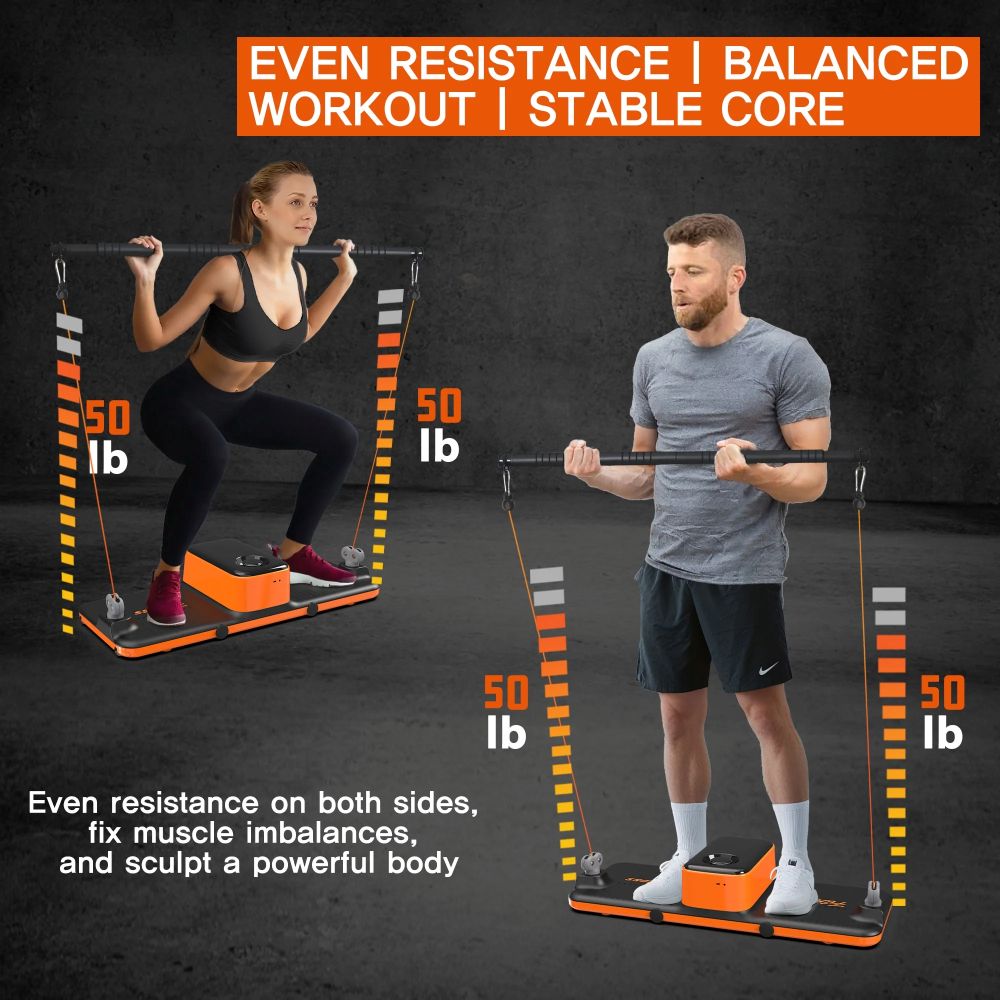 EVEN RESISTANCE | BALANCED WORKOUT | STABLE CORE

50 lb

50 lb

50 lb

50 lb

Even resistance on both sides, fix muscle imbalances, and sculpt a powerful body