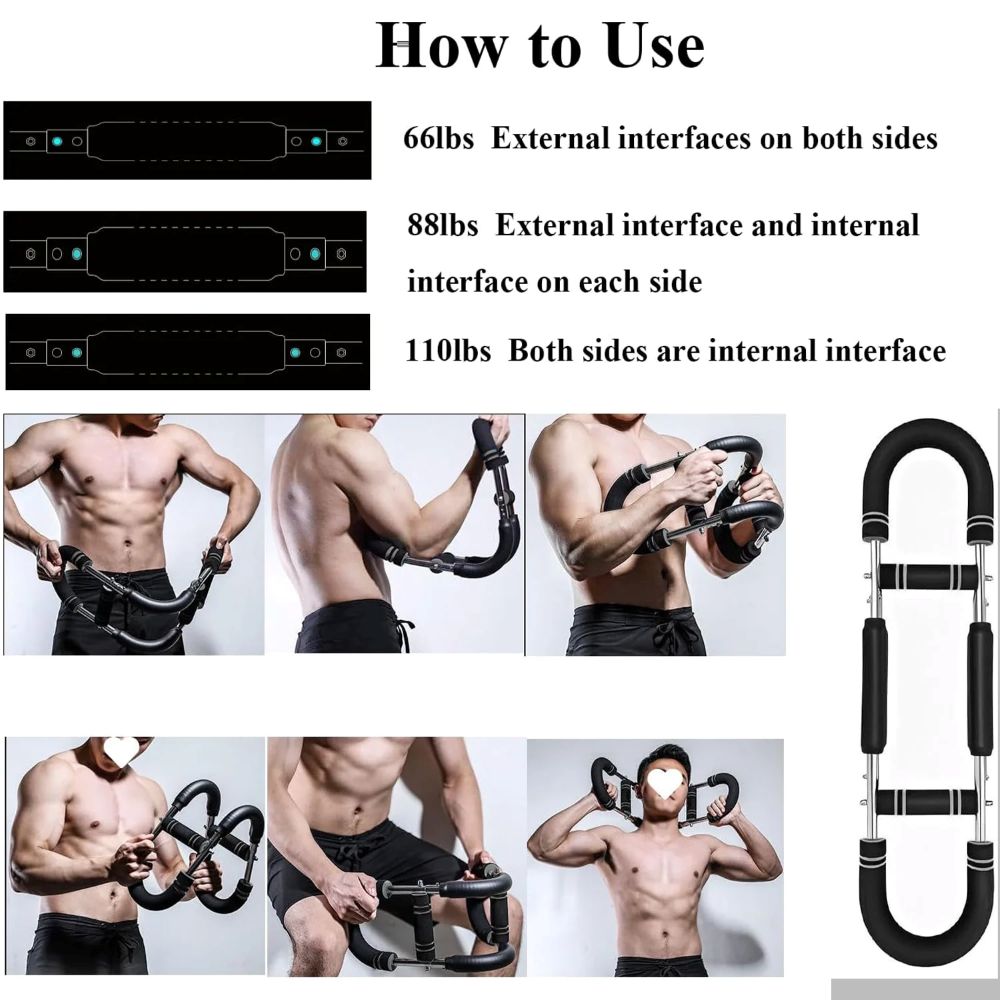 How to Use

66lbs External interfaces on both sides

88lbs External interface and internal interface on each side

110lbs Both sides are internal interface