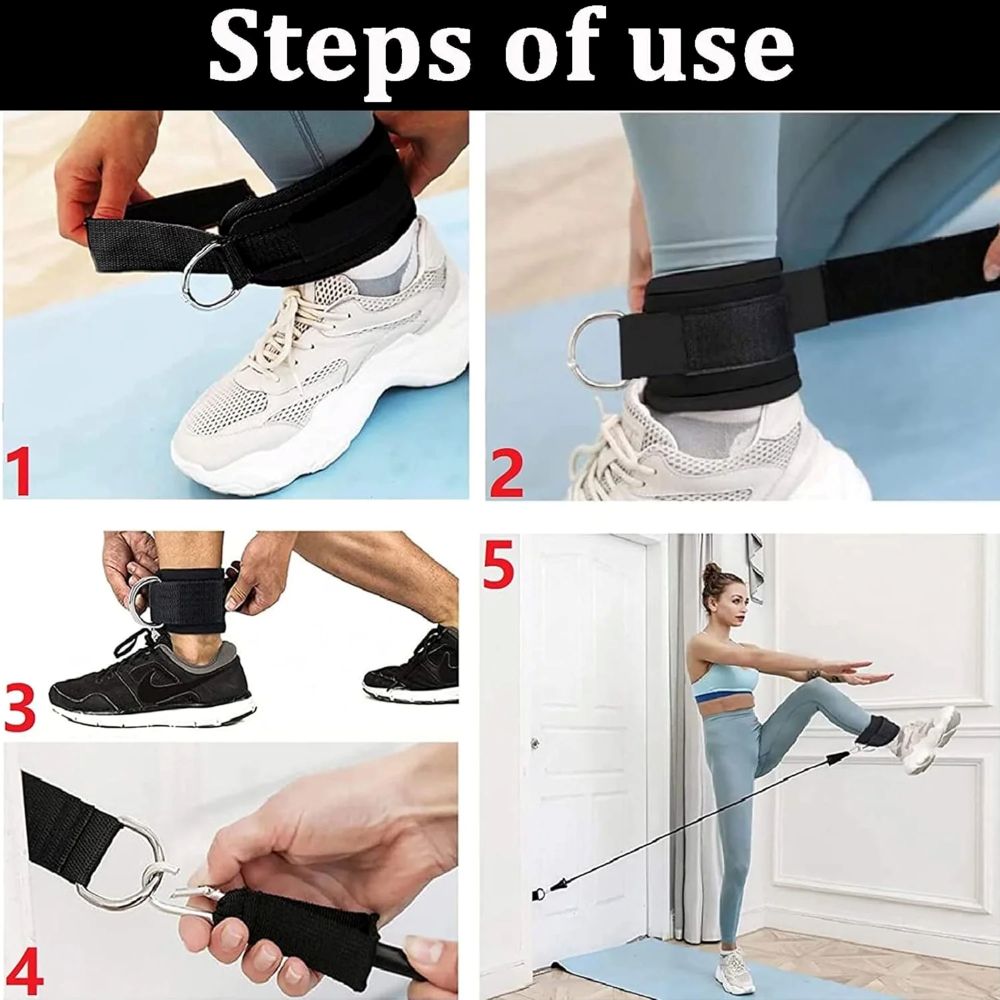 Steps of use

1

2

3

5

4